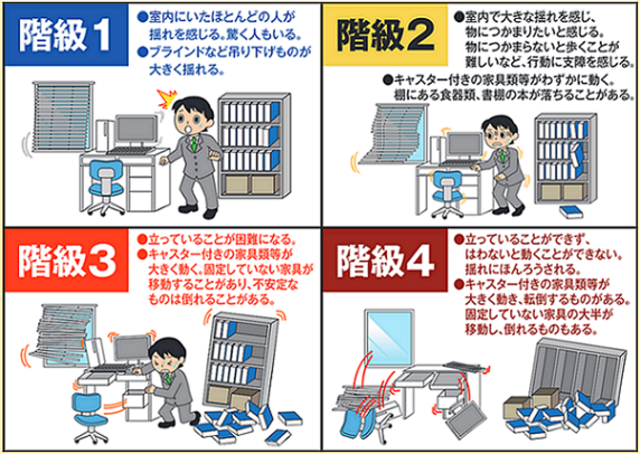 階級1

●室内にいたほとんどの人が揺れを感じる。驚く人もいる。
●ブラインドなど吊り下げものが大きく揺れる。

階級2

●室内で大きな揺れを感じ、物につかまりたいと感じる。物につかまらないと歩くことが難しいなど、行動に支障を感じる。
●キャスター付きの家具類等がわずかに動く。棚にある食器類、書棚の本が落ちることがある。

階級3

●立っていることが困難になる。
●キャスター付きの家具類等が大きく動く。固定していない家具が移動することがあり、不安定なものは倒れることがある。

階級4

●立っていることができず、はわないと動くことができない。揺れにほんろうされる。
●キャスター付きの家具類等が大きく動き、転倒するものがある。固定していない家具の大半が移動し、倒れるものもある。